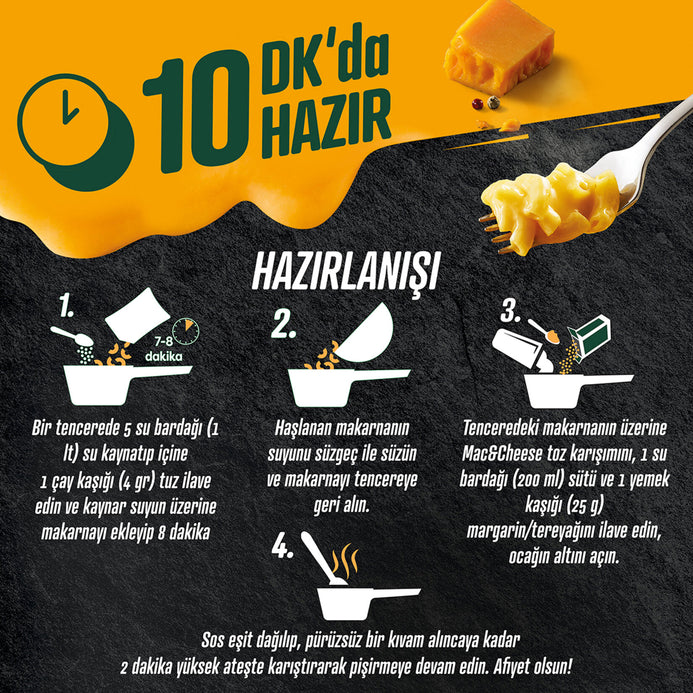 10 DK'da HAZIR

HAZIRLANIŞI

1.

7-8 dakika

Bir tencerede 5 su bardağı (1 lt) su kaynatıp içine 1 çay kaşığı (4 gr) tuz ilave edin ve kaynar suyun üzerine makarnayı ekleyip 8 dakika

2.

Haşlanan makarnanın suyunu süzgeç ile süzün ve makarnayı tencereye geri alın.

3.

Tenceredeki makarnanın üzerine Mac&Cheese toz karışımını, 1 su bardağı (200 ml) sütü ve 1 yemek kaşığı (25 g) margarin/tereyağını ilave edin, ocağın altını açın.

4.

Sos eşit dağılıp, pürüzsüz bir kıvam alıncaya kadar 2 dakika yüksek ateşte karıştırarak pişirmeye devam edin. Afiyet olsun!